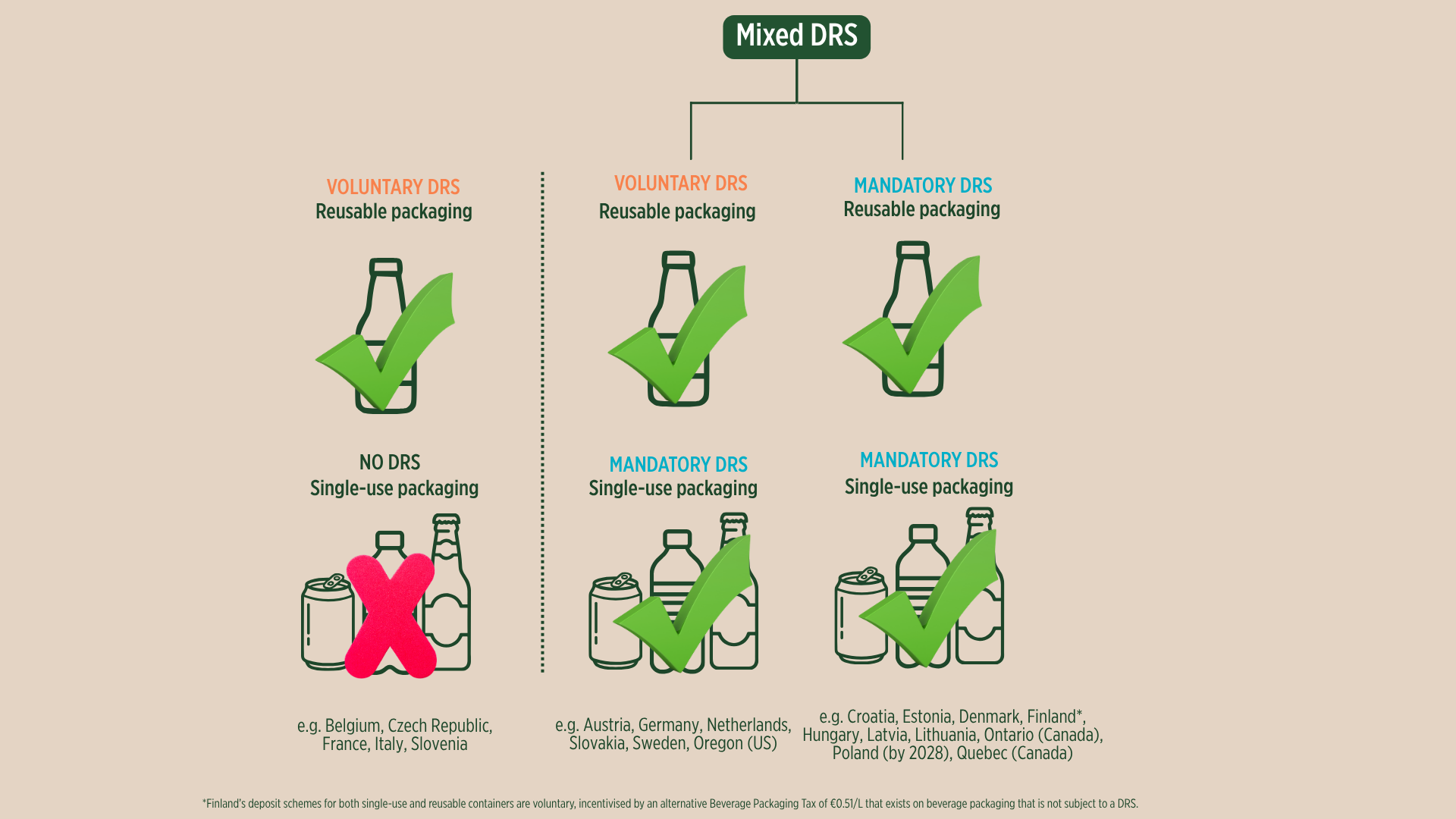 Mixed DRS

VOLUNTARY DRS
Reusable packaging

NO DRS
Single-use packaging

e.g. Belgium, Czech Republic, France, Italy, Slovenia

VOLUNTARY DRS
Reusable packaging

MANDATORY DRS
Single-use packaging

e.g. Austria, Germany, Netherlands, Slovakia, Sweden, Oregon (US)

MANDATORY DRS
Reusable packaging

MANDATORY DRS
Single-use packaging

e.g. Croatia, Estonia, Denmark, Finland*, Hungary, Latvia, Lithuania, Ontario (Canada), Poland (by 2028), Quebec (Canada)

*Finland's deposit schemes for both single-use and reusable containers are voluntary, incentivised by an alternative Beverage Packaging Tax of €0.51/L that exists on beverage packaging that is not subject to a DRS.